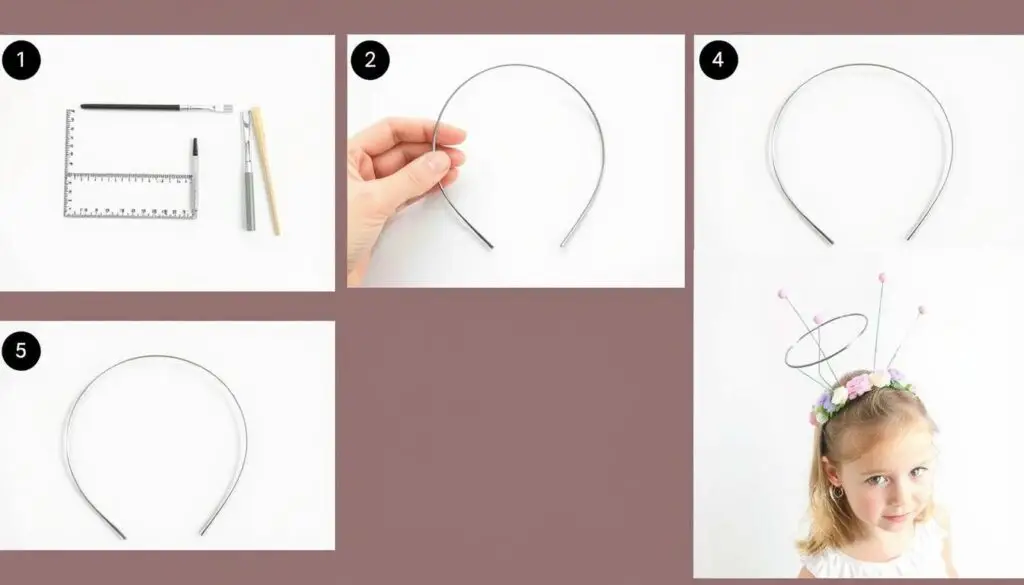 1

2

4

5