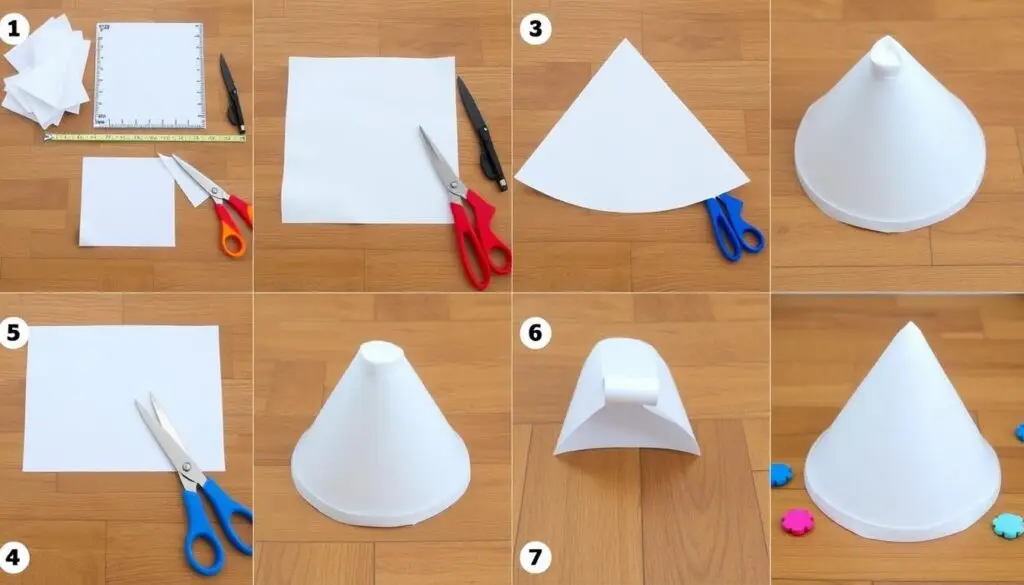 1

3

5

6

4

7