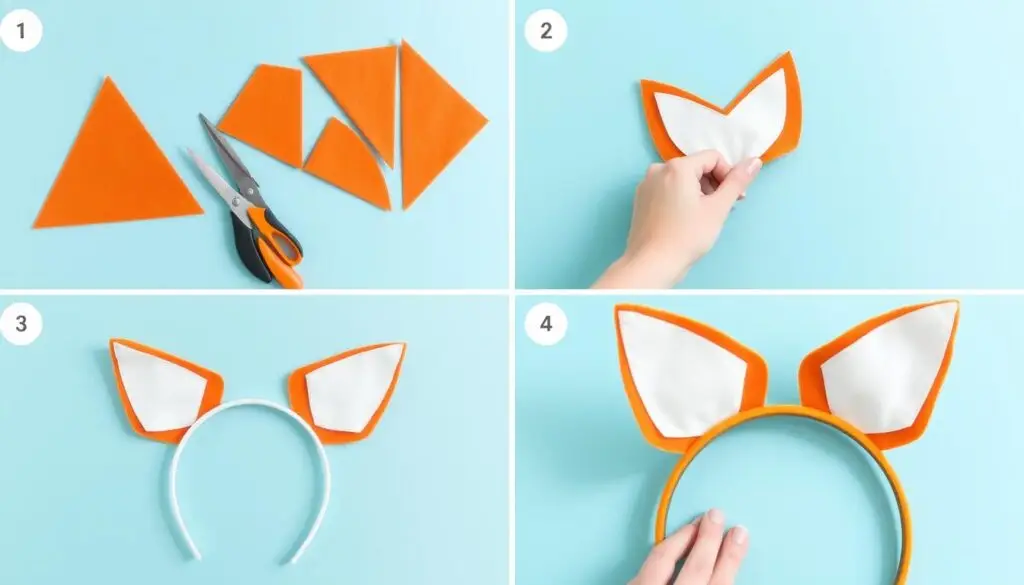 1

2

3

4