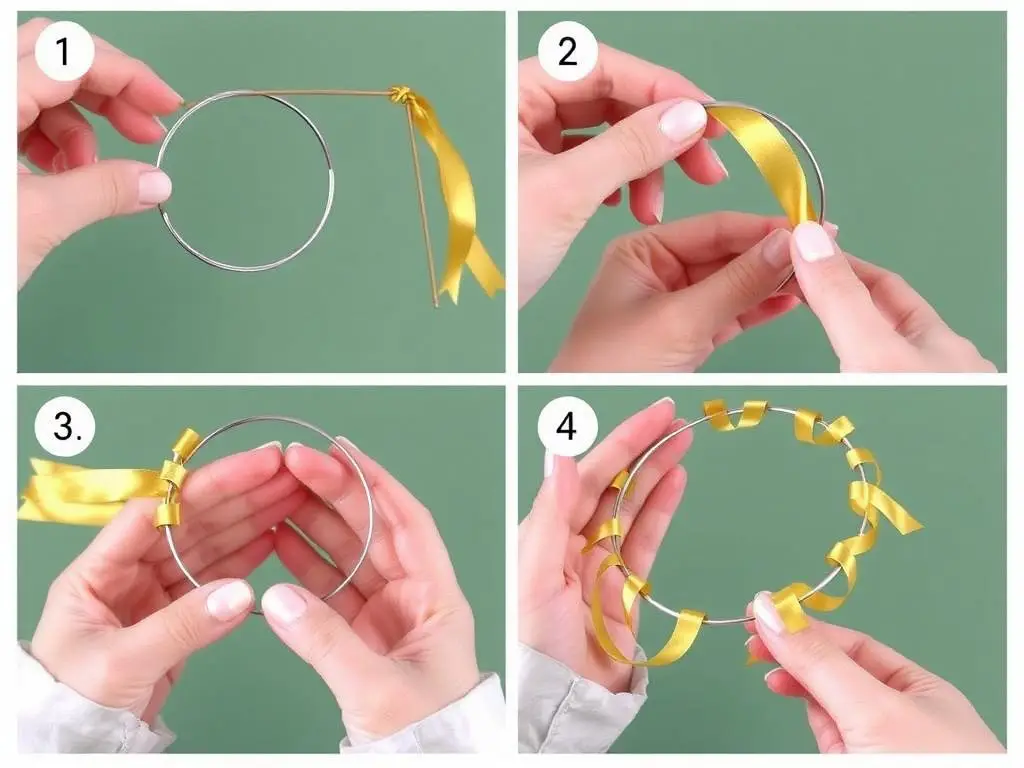 1

2

3.

4